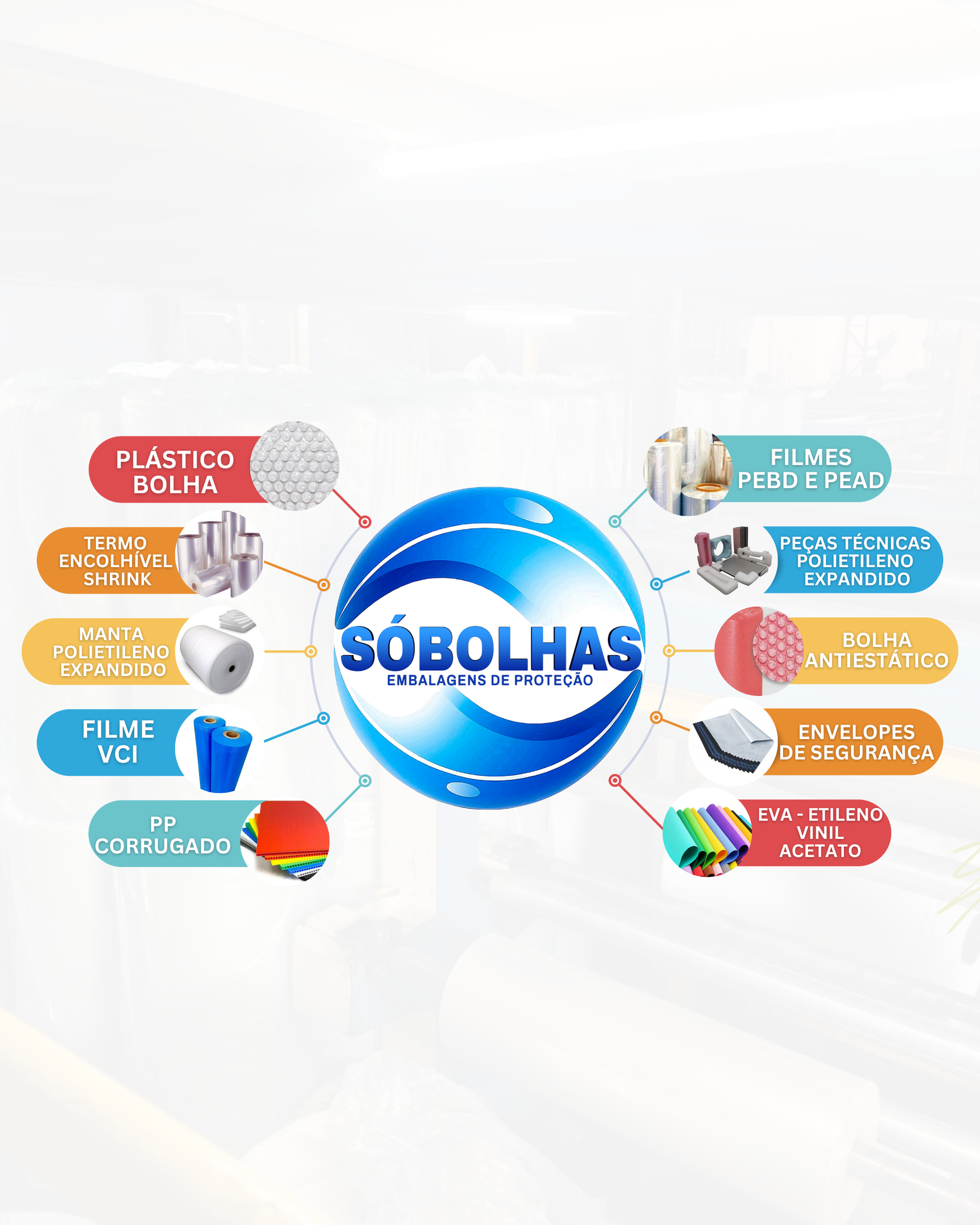 PLÁSTICO BOLHA

TERMO ENCOLHÍVEL SHRINK

MANTA POLIETILENO EXPANDIDO

FILME VCI

PP CORRUGADO

SÓBOLHAS
EMBALAGENS DE PROTEÇÃO

FILMES PEBD E PEAD

PEÇAS TÉCNICAS POLIETILENO EXPANDIDO

BOLHA ANTIESTÁTICO

ENVELOPES DE SEGURANÇA

EVA - ETILENO VINIL ACETATO